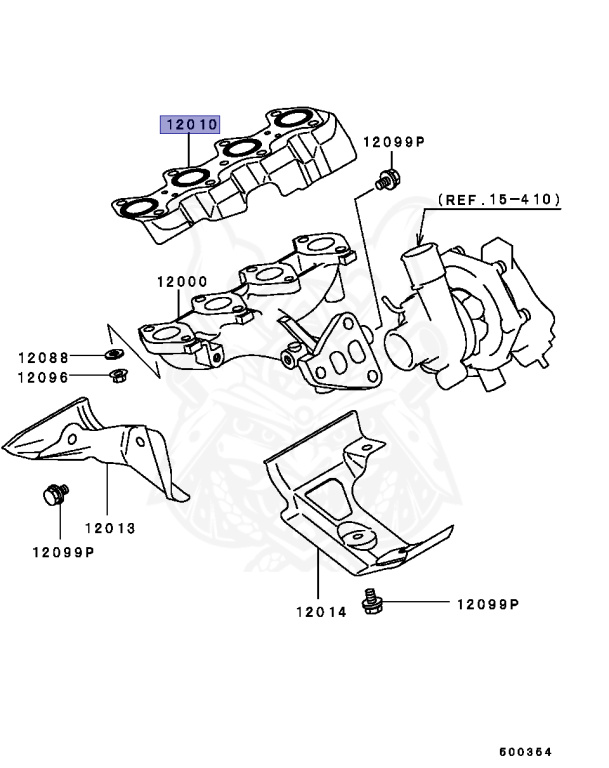 12010

12099P

(REF.15-410)

12000

12088

12096

12013

12099P

12014

12099P

600364