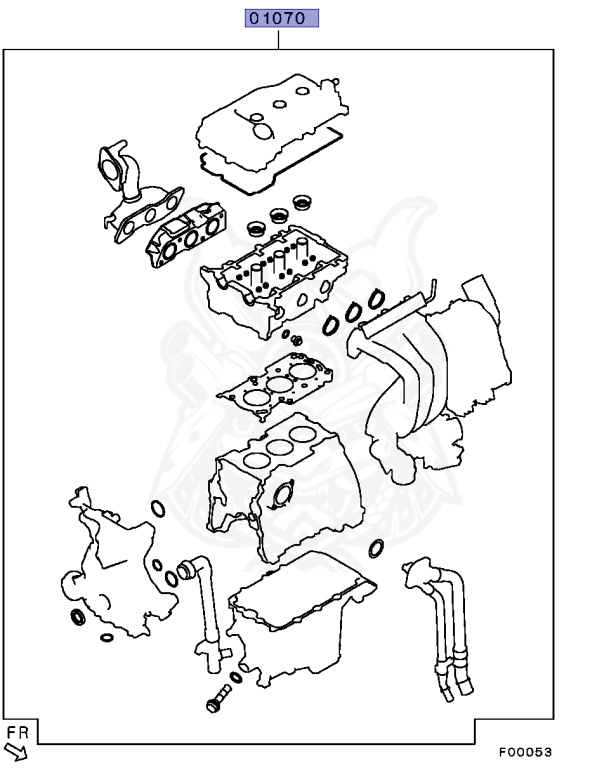 01070

FR

F00053