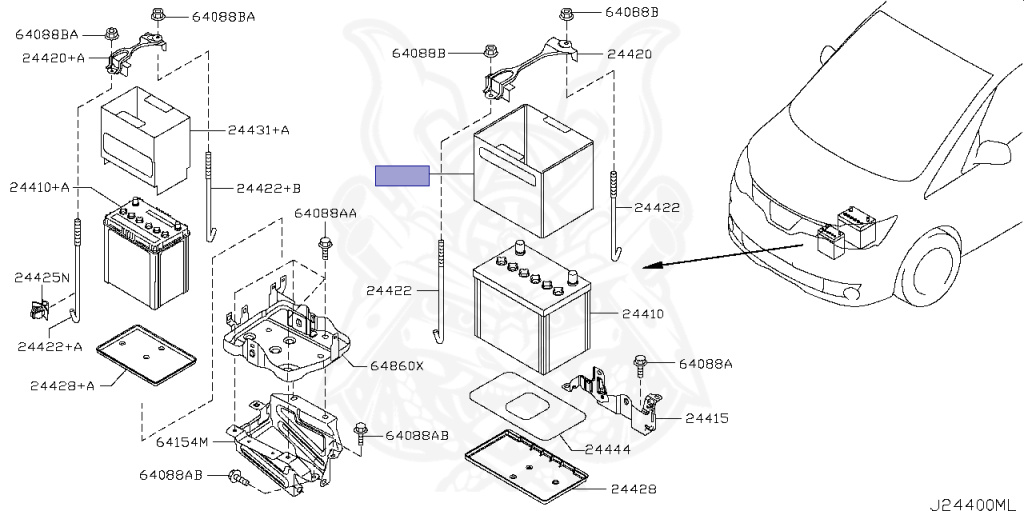 64088BA
64088BA
24420+A
24431+A
24410+A
24422+B
64088AA
24425N
24422+A
24428+A
64860X
64154M
64088AB
64088AB
64088B
64088B
24420
24422
24422
24410
64088A
24415
24444
24428
J24400ML