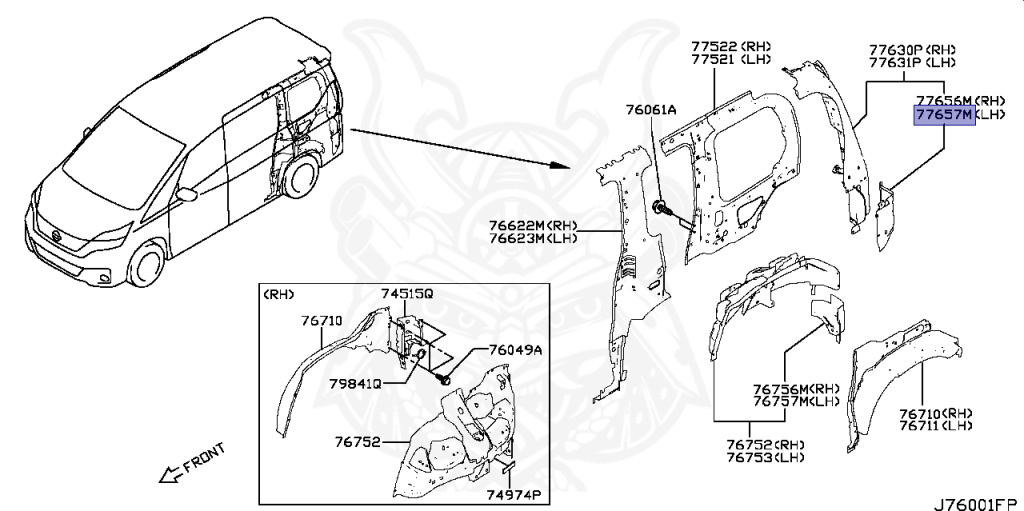 77522 (RH)
77521 (LH)

77630P (RH)
77631P (LH)

77656M (RH)
77657M (LH)

76061A

76622M (RH)
76623M (LH)

(RH)
74515Q
76710
76049A
79841Q
76752
74974P

FRONT

76756M (RH)
76757M (LH)

76752 (RH)
76753 (LH)

76710 (RH)
76711 (LH)

J76001FP