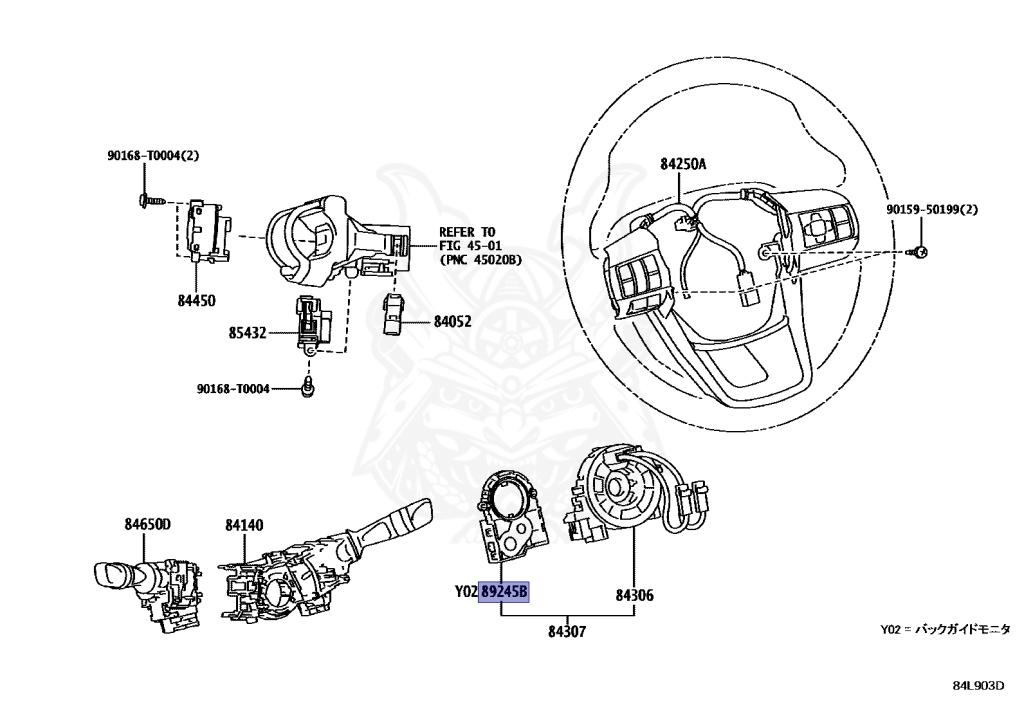 90168-T0004(2)

84450

REFER TO FIG 45-01 (PNC 45020B)

85432

84052

90168-T0004

84250A

90159-50199(2)

84650D

84140

Y02 89245B

84306

84307

Y02 = バックガイドモニタ

84L903D