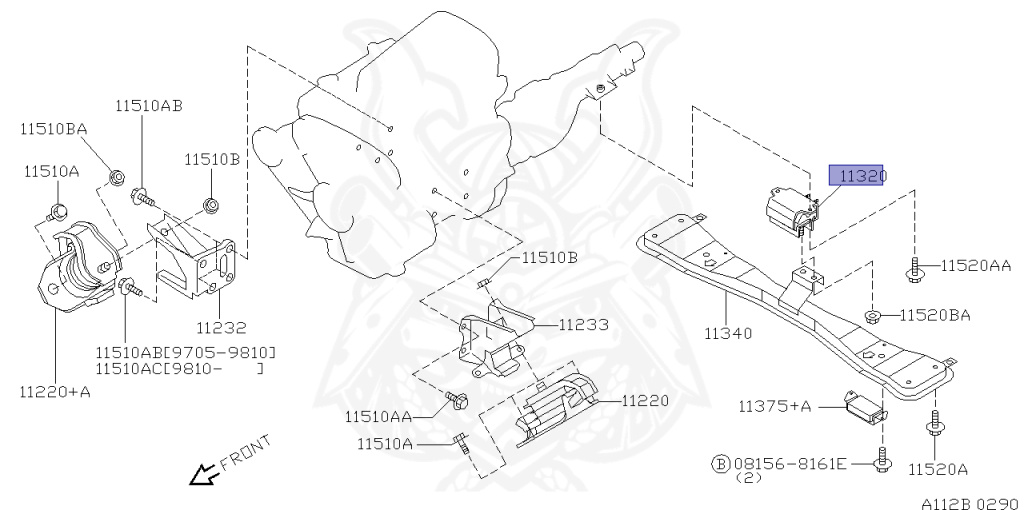 11510AB
11510BA
11510B
11510A
11232
11510AB[9705-9810]
11510AC[9810- ]
11220+A
11510B
11233
11510AA
11220
11510A
FRONT
11320
11520AA
11520BA
11340
11375+A
B 08156-8161E
(2)
11520A
A112B 0290