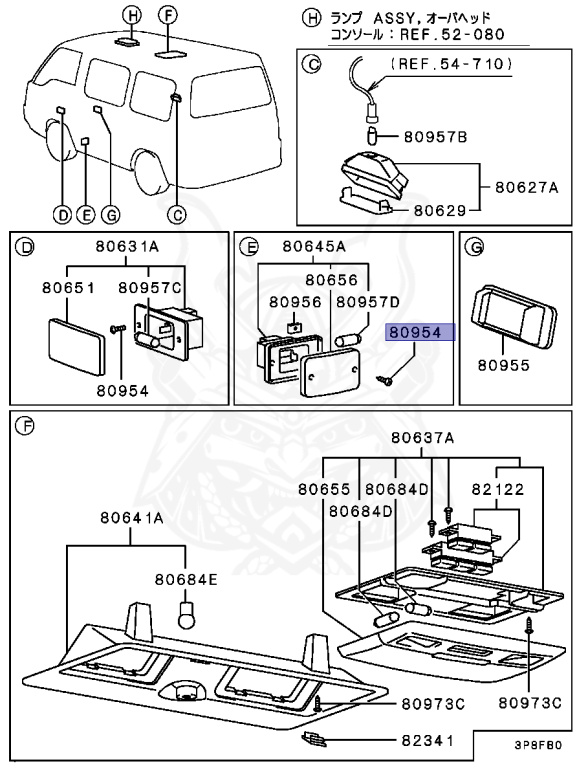 H
F
D
E
G
C

H ランプ ASSY, オーバヘッド
コンソール：REF.52-080

C
(REF.54-710)
80957B
80627A
80629

D
80631A
80651
80957C
80954

E
80645A
80656
80956
80957D
80954

G
80955

F
80637A
80655
80684D
82122
80684D
80641A
80684E
80973C
80973C
82341
3P8FB0