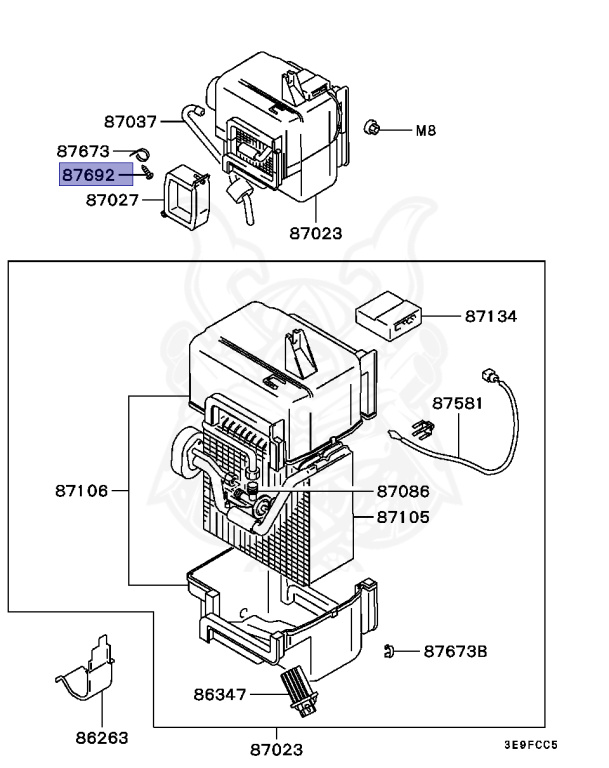 87037
87673
87692
87027
M8
87023
87134
87581
87106
87086
87105
87673B
86347
86263
87023
3E9FCC5