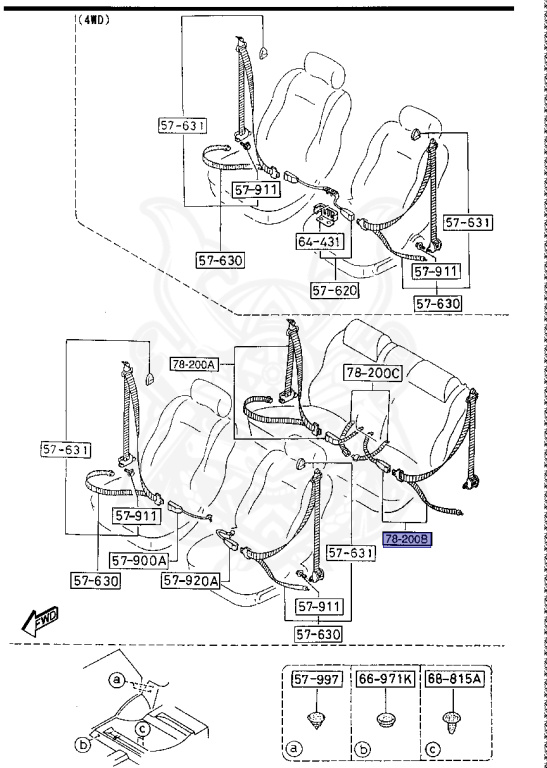 (4WD)

57-631
57-911
57-630
64-431
57-620
57-631
57-911
57-630

78-200A
78-200C
57-631
57-911
57-900A
57-630
57-920A
57-631
57-911
57-630
78-200B
FWD

a
b
c

57-997
66-971K
68-815A
a
b
c