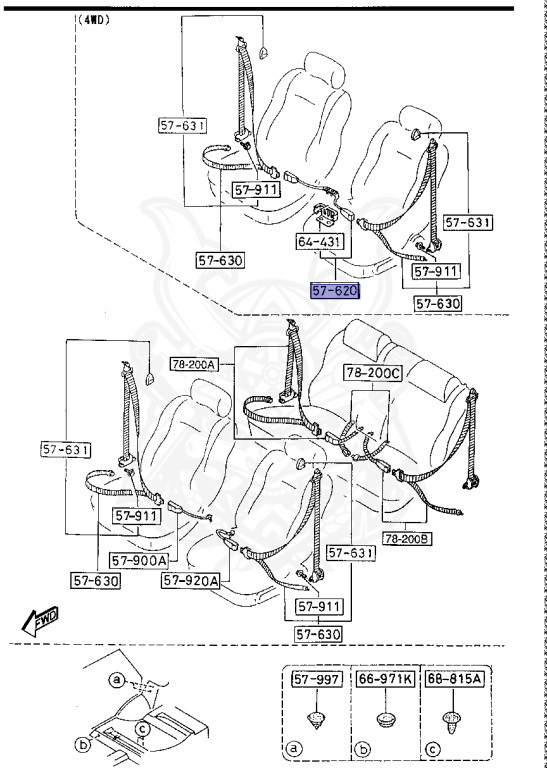 (4WD)

57-631

57-911

57-630

64-431

57-620

57-631

57-911

57-630

78-200A

78-200C

57-631

57-911

57-900A

57-630

57-920A

57-631

57-911

57-630

78-200B

FWD

a

b

c

57-997

66-971K

68-815A

a

b

c