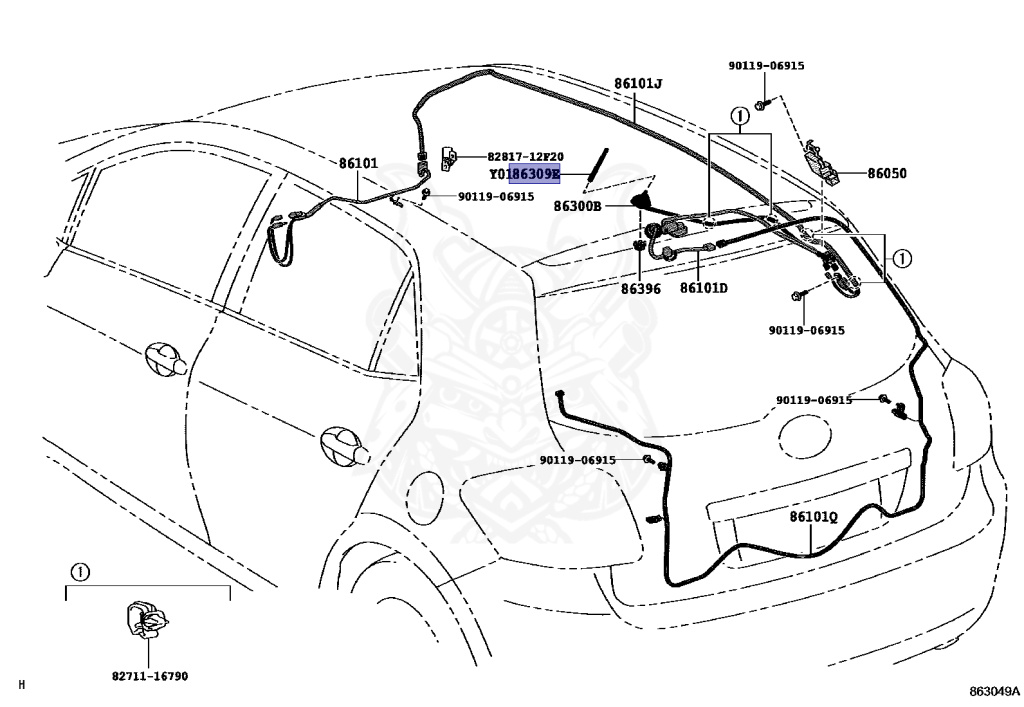 90119-06915
86101J
①
86101
82817-12F20
Y0186309E
86050
90119-06915
86300B
①
86396
86101D
90119-06915
90119-06915
90119-06915
86101Q
①
82711-16790
H
863049A