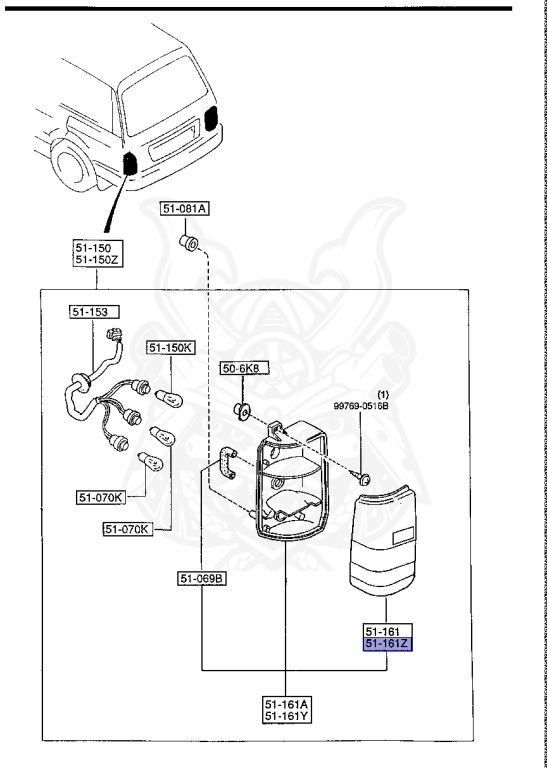 51-081A

51-150
51-150Z

51-153

51-150K

50-6K8

(1)
99769-0516B

51-070K

51-070K

51-069B

51-161
51-161Z

51-161A
51-161Y