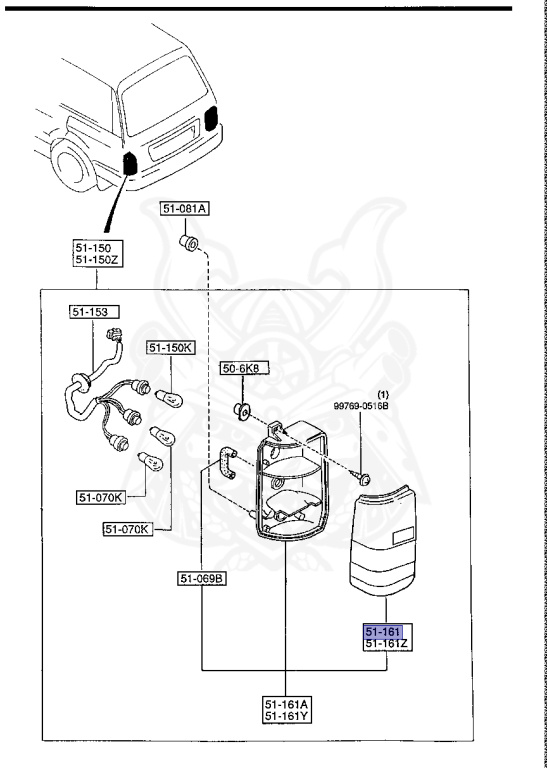 51-081A

51-150
51-150Z

51-153

51-150K

50-6K8

(1)
99769-0516B

51-070K

51-070K

51-069B

51-161
51-161Z

51-161A
51-161Y