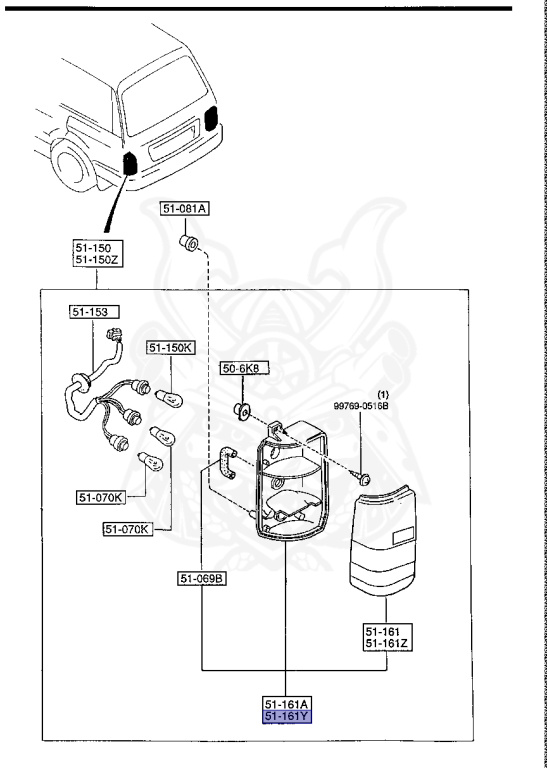 51-081A

51-150
51-150Z

51-153

51-150K

50-6K8

(1)
99769-0516B

51-070K

51-070K

51-069B

51-161
51-161Z

51-161A
51-161Y