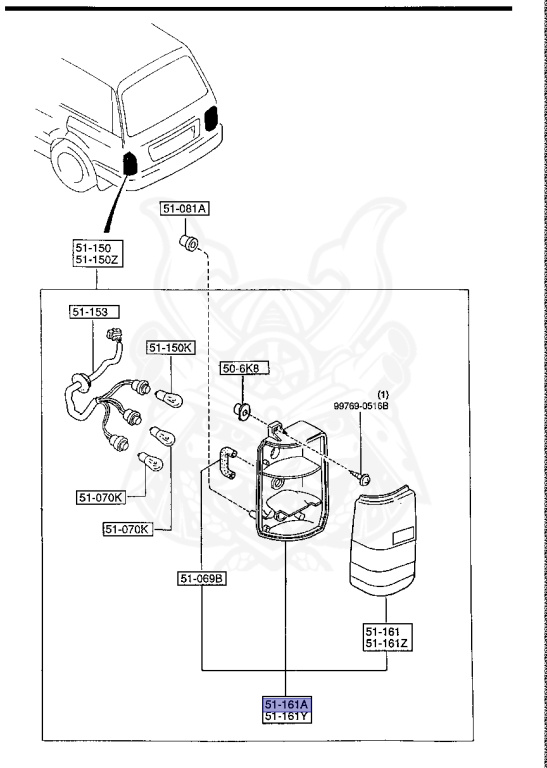 51-081A

51-150
51-150Z

51-153

51-150K

50-6K8

(1)
99769-0516B

51-070K

51-070K

51-069B

51-161
51-161Z

51-161A
51-161Y