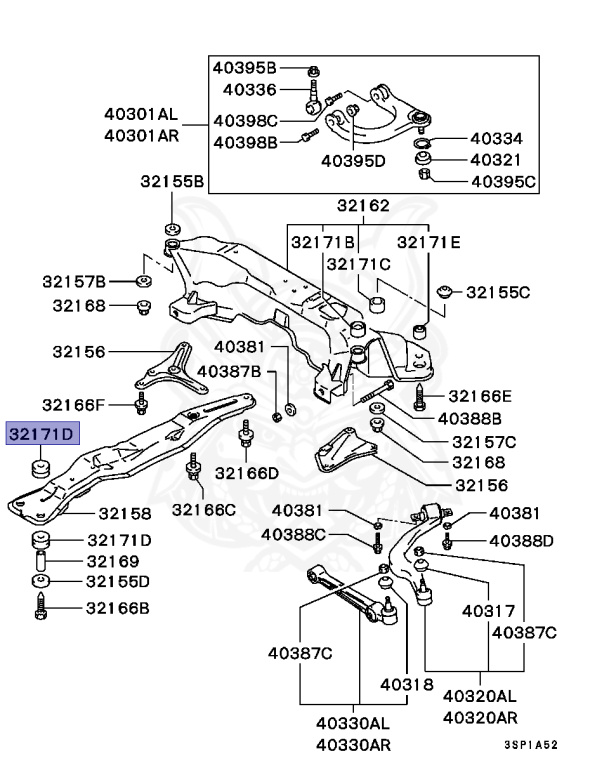 40395B
40336
40301AL
40301AR
40398C
40398B
40395D
40334
40321
40395C
32155B
32162
32171B
32171E
32171C
32157B
32155C
32168
32156
40381
40387B
32166F
32166E
40388B
32171D
32157C
32168
32166D
32156
32158
32166C
40381
40381
40388C
40388D
32171D
32169
32155D
32166B
40317
40387C
40387C
40318
40320AL
40320AR
40330AL
40330AR
3SP1A52