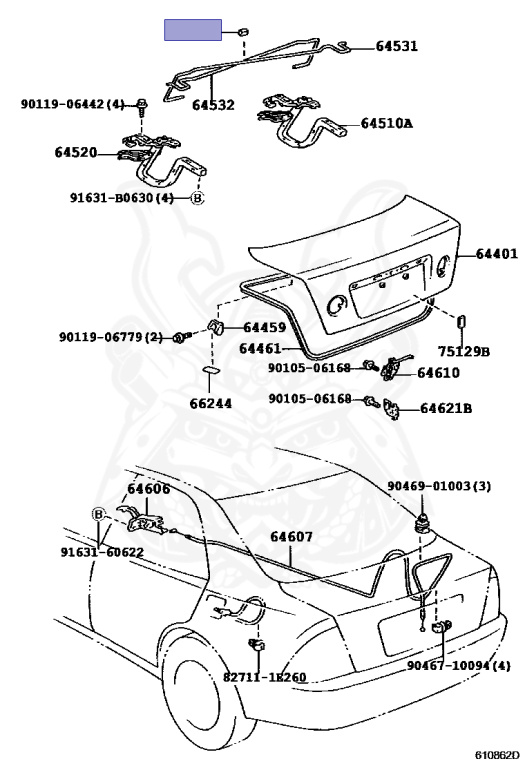 64531
64532
90119-06442(4)
64510A
64520
91631-B0630(4)
B
64401
90119-06779(2)
64459
64461
75129B
90105-06168
64610
66244
90105-06168
64621B
64606
90469-01003(3)
B
64607
91631-60622
82711-1E260
90467-10094(4)
610862D