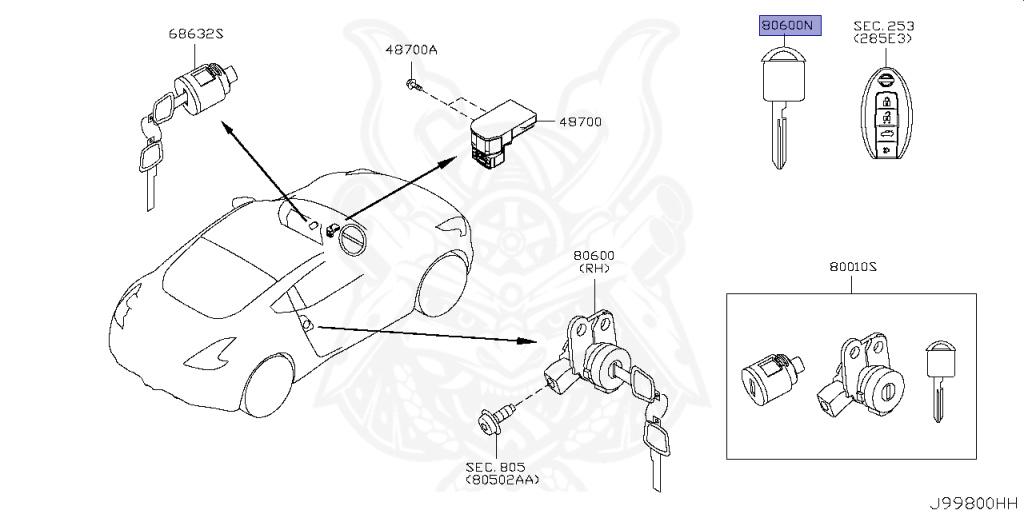 68632S

48700A

48700

80600N

SEC.253
(285E3)

80600
(RH)

80010S

SEC.805
(80502AA)

J99800HH