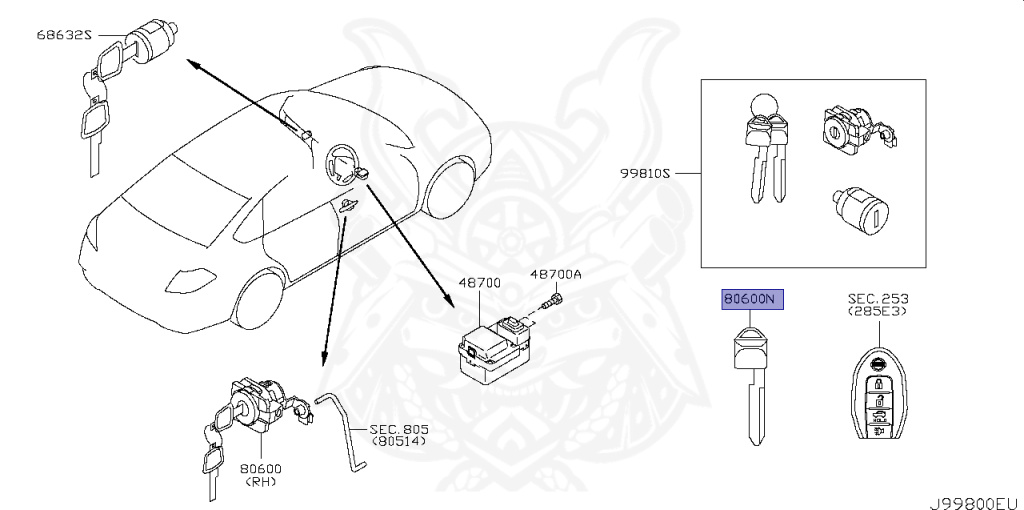 68632S

99810S

48700

48700A

80600N

SEC.253
(285E3)

SEC.805
(80514)

80600
(RH)

J99800EU