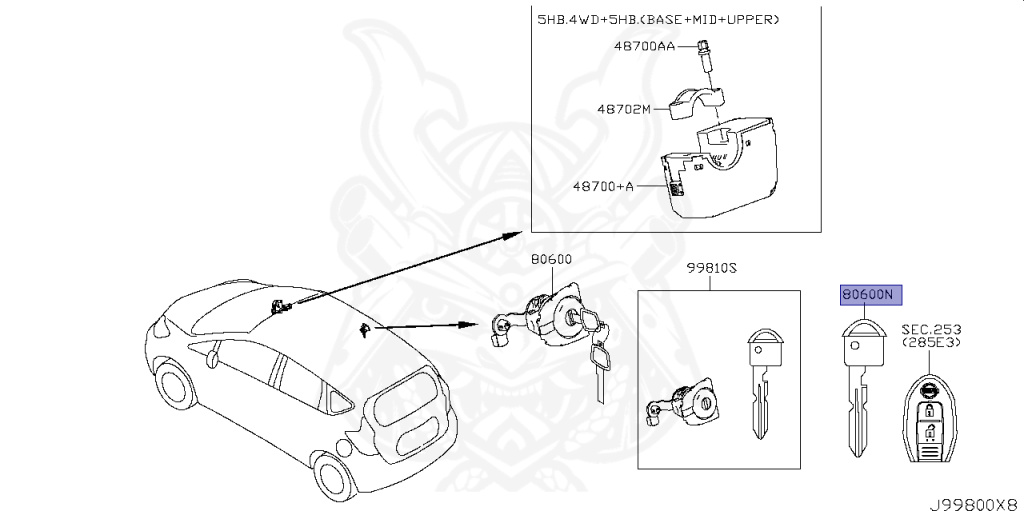 5HB.4WD+5HB.(BASE+MID+UPPER)
48700AA
48702M
48700+A
80600
99810S
80600N
SEC.253
(285E3)
J99800X8