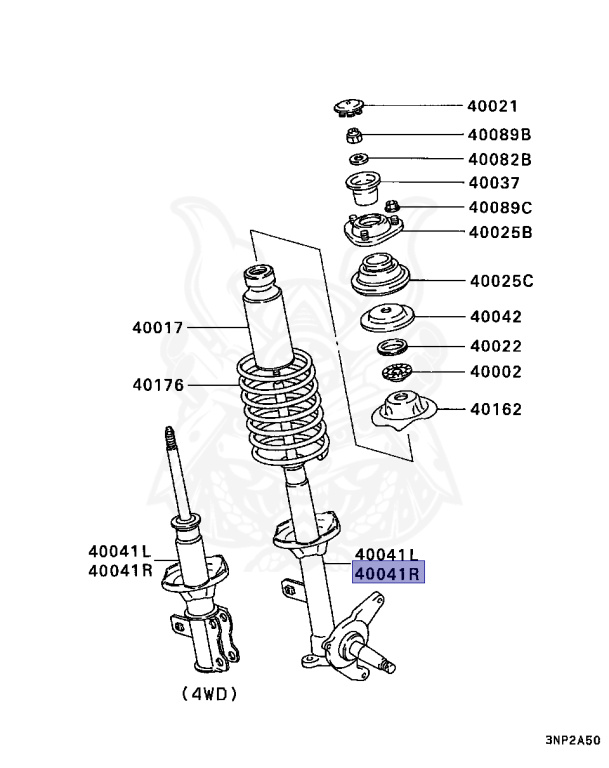 40021
40089B
40082B
40037
40089C
40025B
40025C
40042
40022
40002
40162
40017
40176
40041L
40041R
40041L
40041R
(4WD)
3NP2A50