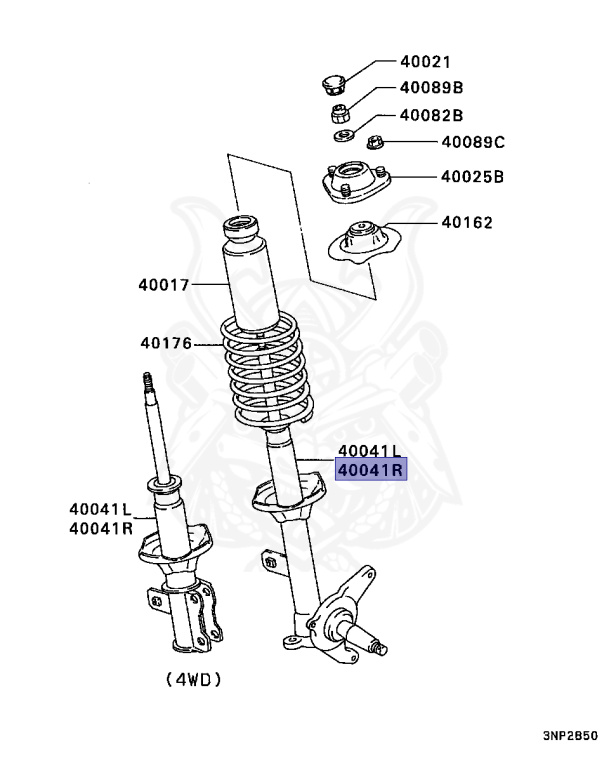 40021
40089B
40082B
40089C
40025B
40162
40017
40176
40041L
40041R
40041L
40041R
(4WD)
3NP2B50