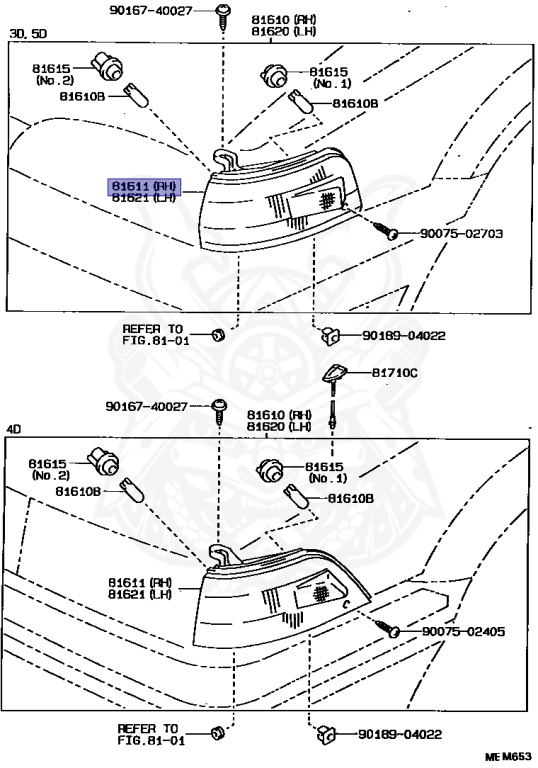 90167-40027
81610 (RH)
81620 (LH)
3D, 5D
81615
(No.2)
81610B
81615
(No.1)
81610B
81611 (RH)
81621 (LH)
90075-02703
REFER TO
FIG.81-01
90189-04022
81710C
90167-40027
81610 (RH)
81620 (LH)
4D
81615
(No.2)
81610B
81615
(No.1)
81610B
81611 (RH)
81621 (LH)
90075-02405
REFER TO
FIG.81-01
90189-04022
ME M653