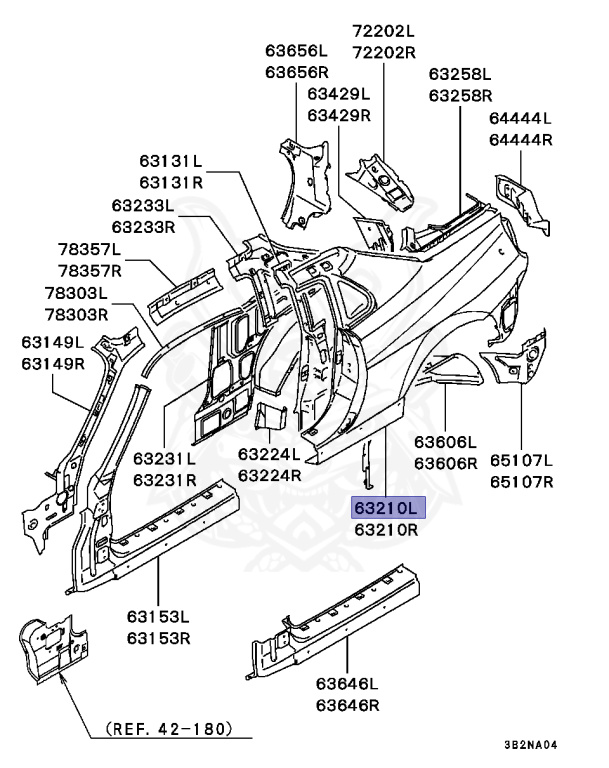 72202L
72202R
63656L
63656R
63258L
63258R
63429L
63429R
64444L
64444R
63131L
63131R
63233L
63233R
78357L
78357R
78303L
78303R
63149L
63149R
63231L
63231R
63224L
63224R
63606L
63606R
65107L
65107R
63210L
63210R
63153L
63153R
63646L
63646R
(REF. 42-180)
3B2NA04