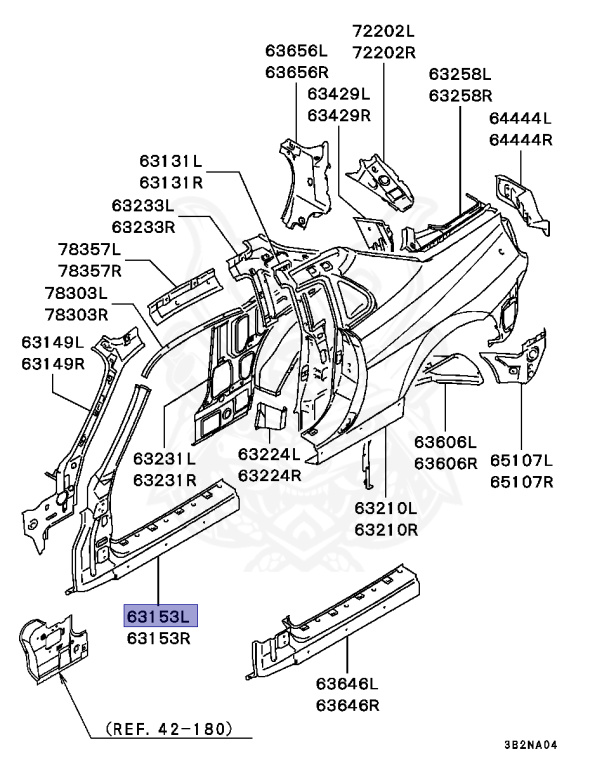 72202L
72202R

63656L
63656R

63429L
63429R

63258L
63258R

64444L
64444R

63131L
63131R

63233L
63233R

78357L
78357R

78303L
78303R

63149L
63149R

63231L
63231R

63224L
63224R

63606L
63606R

65107L
65107R

63210L
63210R

63153L
63153R

63646L
63646R

(REF. 42-180)

3B2NA04