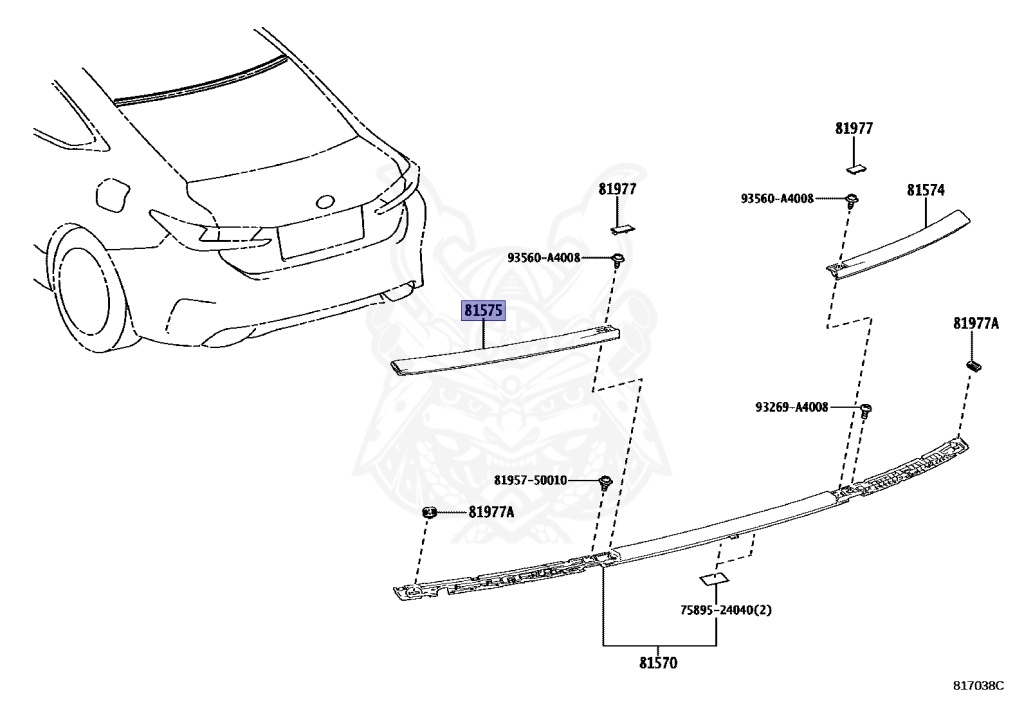 81977
93560-A4008
81574
81977
93560-A4008
81575
81977A
93269-A4008
81957-50010
81977A
75895-24040(2)
81570
817038C