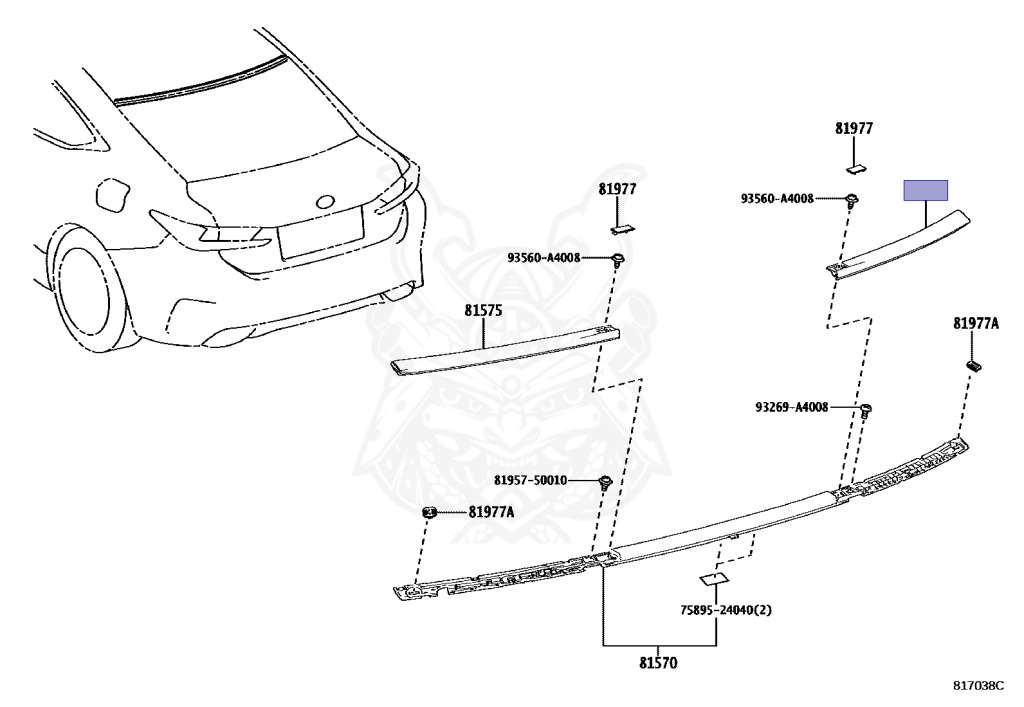 81977
93560-A4008
81977
93560-A4008
81575
81977A
93269-A4008
81957-50010
81977A
75895-24040(2)
81570
817038C