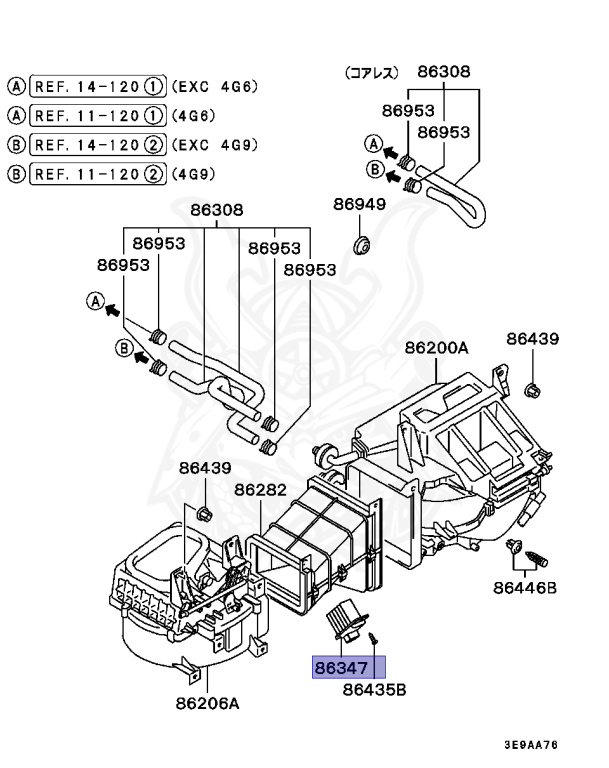 A REF. 14-120 1 (EXC 4G6)
A REF. 11-120 1 (4G6)
B REF. 14-120 2 (EXC 4G9)
B REF. 11-120 2 (4G9)

(コアレス) 86308
86953
86953
A
B
86949

86308
86953
86953
86953
86953
A
B

86200A
86439
86439
86282
86446B
86347
86435B
86206A

3E9AA76