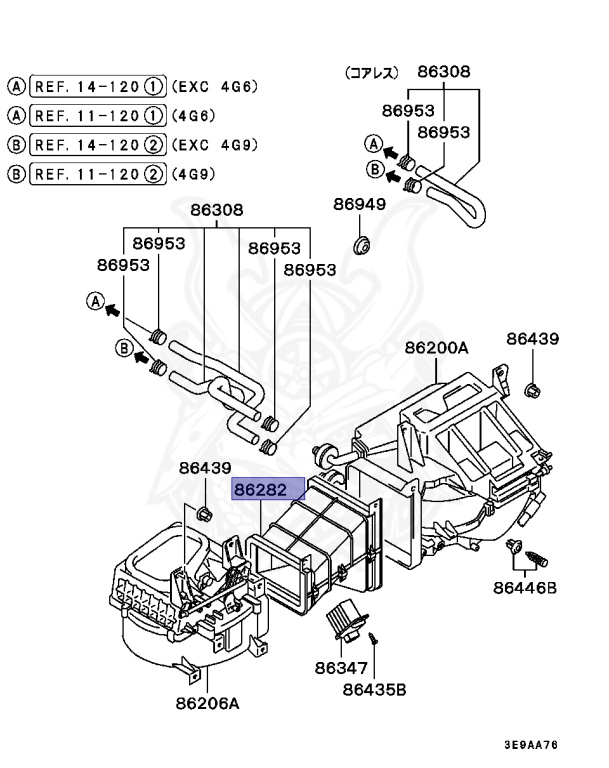 A REF. 14-120 ① (EXC 4G6)
A REF. 11-120 ① (4G6)
B REF. 14-120 ② (EXC 4G9)
B REF. 11-120 ② (4G9)

(コアレス) 86308
86953
86953
A
B
86949

86308
86953
86953
86953
86953
A
B

86200A
86439

86439
86282

86446B

86347
86435B
86206A

3E9AA76