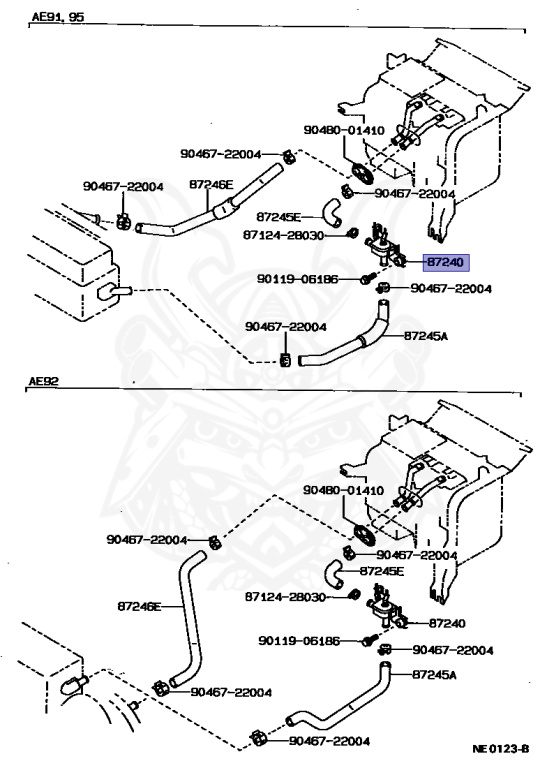 AE91, 95

90480-01410
90467-22004
90467-22004
87246E
90467-22004
87245E
87124-28030
87240
90119-06186
90467-22004
90467-22004
87245A

AE92

90480-01410
90467-22004
90467-22004
87245E
87246E
87124-28030
87240
90119-06186
90467-22004
87245A
90467-22004
90467-22004

NE 0123-B