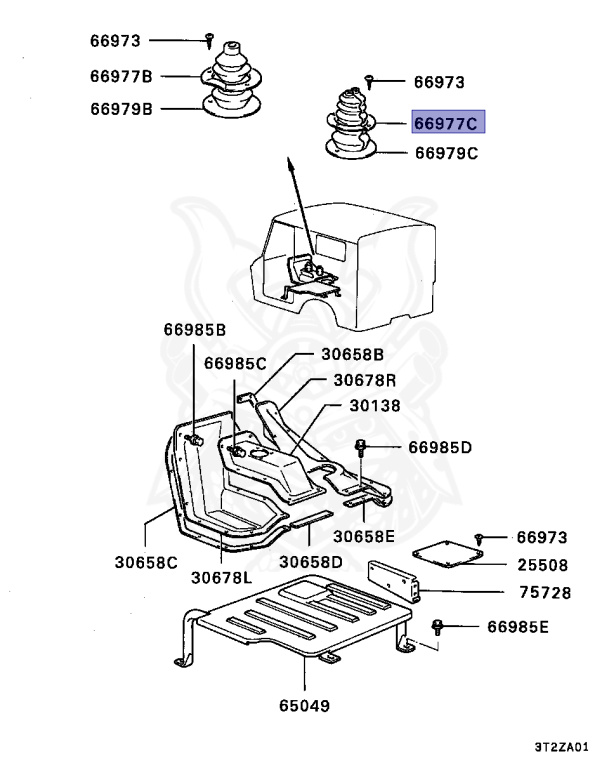 66973
66977B
66979B
66973
66977C
66979C
66985B
66985C
30658B
30678R
30138
66985D
30658E
30658C
30678L
30658D
66973
25508
75728
66985E
65049
3T2ZA01