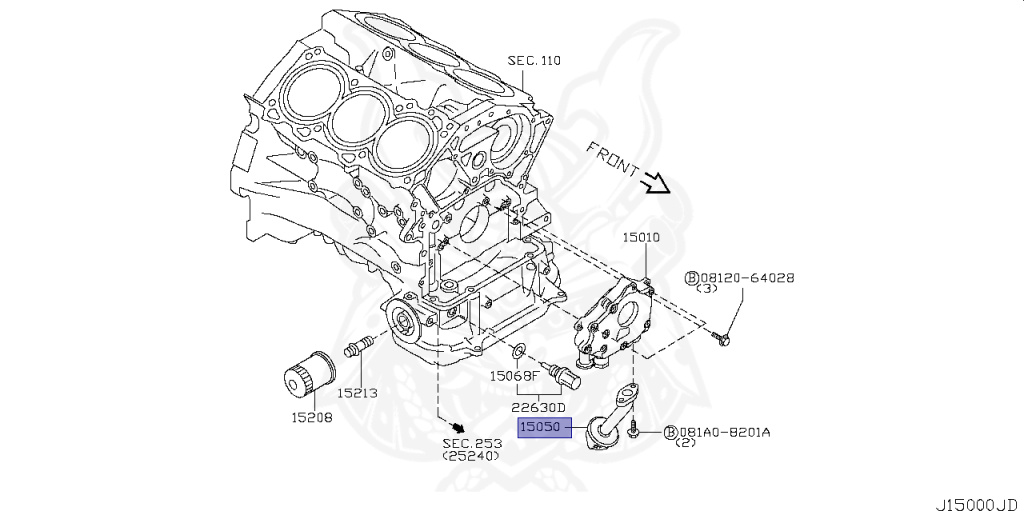 SEC. 110

FRONT

15010

Ⓑ08120-64028
(3)

15213

15208

15068F

22630D

15050

Ⓑ081A0-8201A
(2)

SEC.253
(25240)

J15000JD