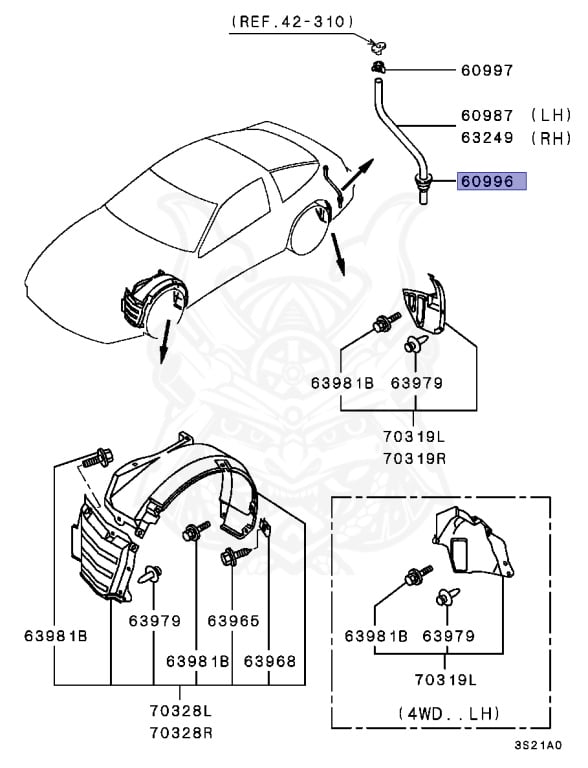 (REF.42-310)

60997

60987 (LH)
63249 (RH)

60996

63981B
63979

70319L
70319R

63981B
63979
63965
63981B
63968

70328L
70328R

63981B
63979

70319L

(4WD..LH)

3S21A0