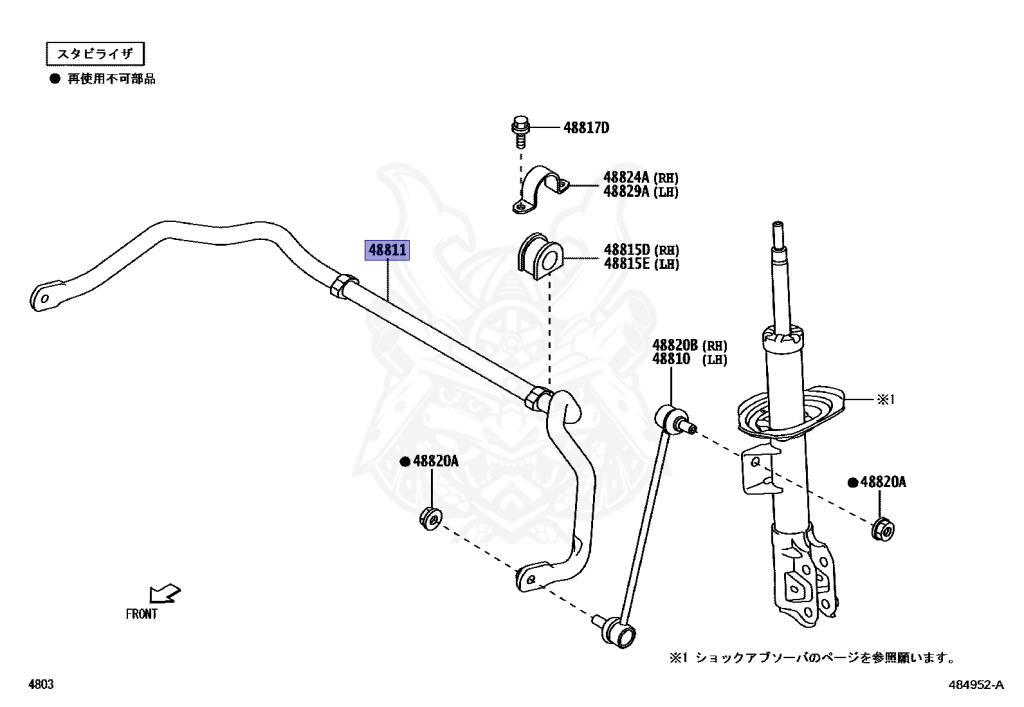 スタビライザ

● 再使用不可部品

48817D

48824A (RH)
48829A (LH)

48811

48815D (RH)
48815E (LH)

48820B (RH)
48810 (LH)

※1

●48820A

●48820A

FRONT

※1 ショックアブソーバのページを参照願います。

4803

484952-A