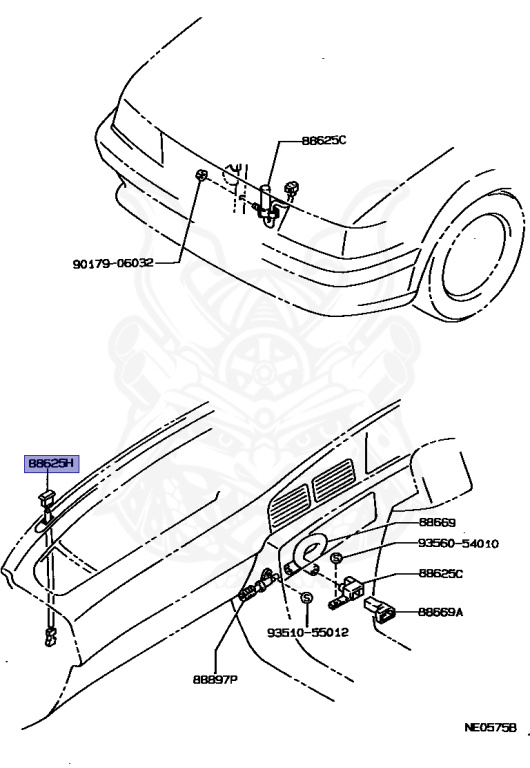 88625C
90179-06032
88625H
88669
93560-54010
88625C
88669A
93510-55012
88897P
NE0575B