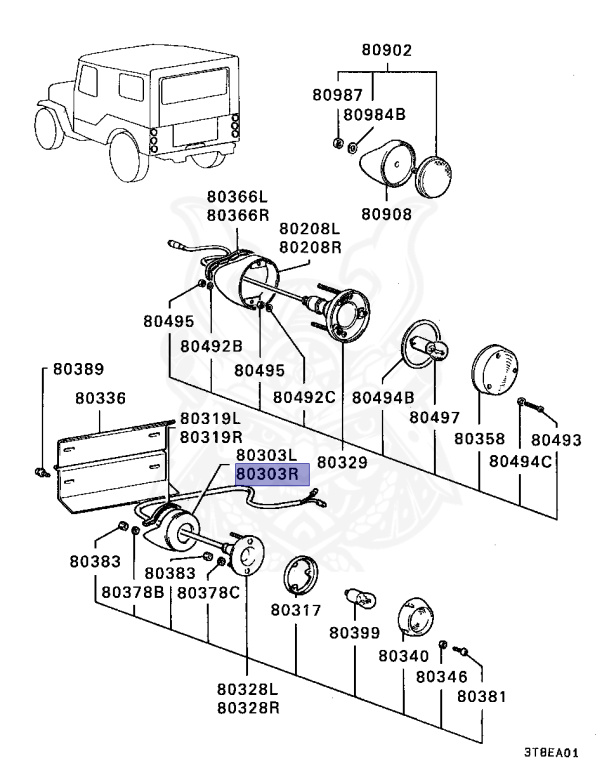 80902
80987
80984B
80908
80366L
80366R
80208L
80208R
80495
80492B
80495
80492C
80494B
80497
80358
80493
80494C
80329
80389
80336
80319L
80319R
80303L
80303R
80383
80383
80378B
80378C
80317
80399
80340
80346
80381
80328L
80328R
3T8EA01