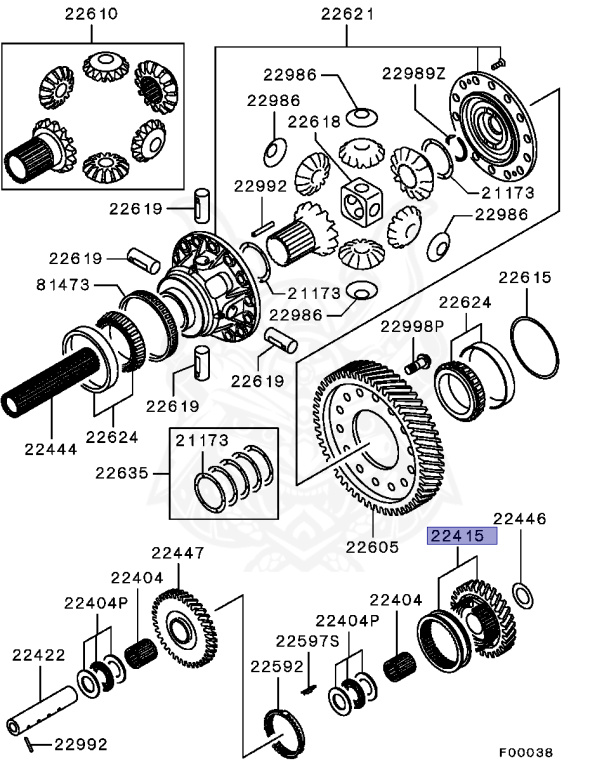 22610
22621
22986
22989Z
22986
22618
22992
21173
22619
22986
22619
81473
21173
22986
22615
22624
22998P
22619
22619
22444
22624
21173
22635
22605
22446
22415
22447
22404
22404P
22404
22404P
22597S
22422
22592
22992
F00038