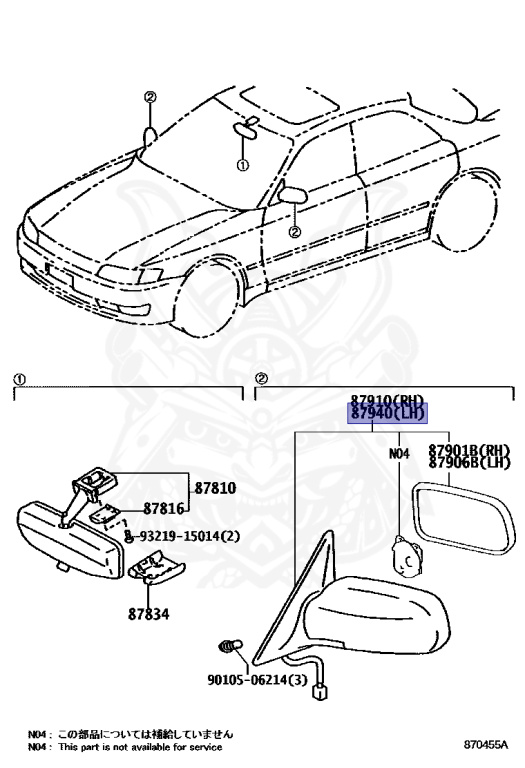 ②

①

②

①

②

87910(RH)
87940(LH)

N04

87901B(RH)
87906B(LH)

87810

87816

93219-15014(2)

87834

90105-06214(3)

N04 : この部品については補給していません
N04 : This part is not available for service

870455A