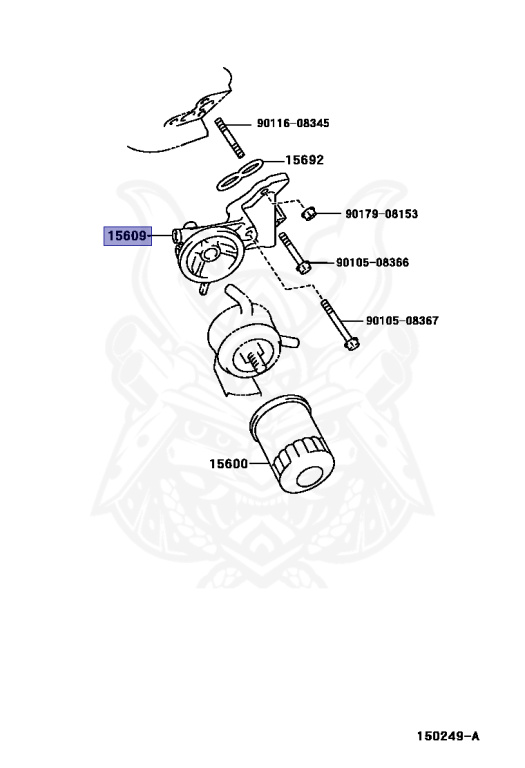 90116-08345
15692
90179-08153
15609
90105-08366
90105-08367
15600
150249-A