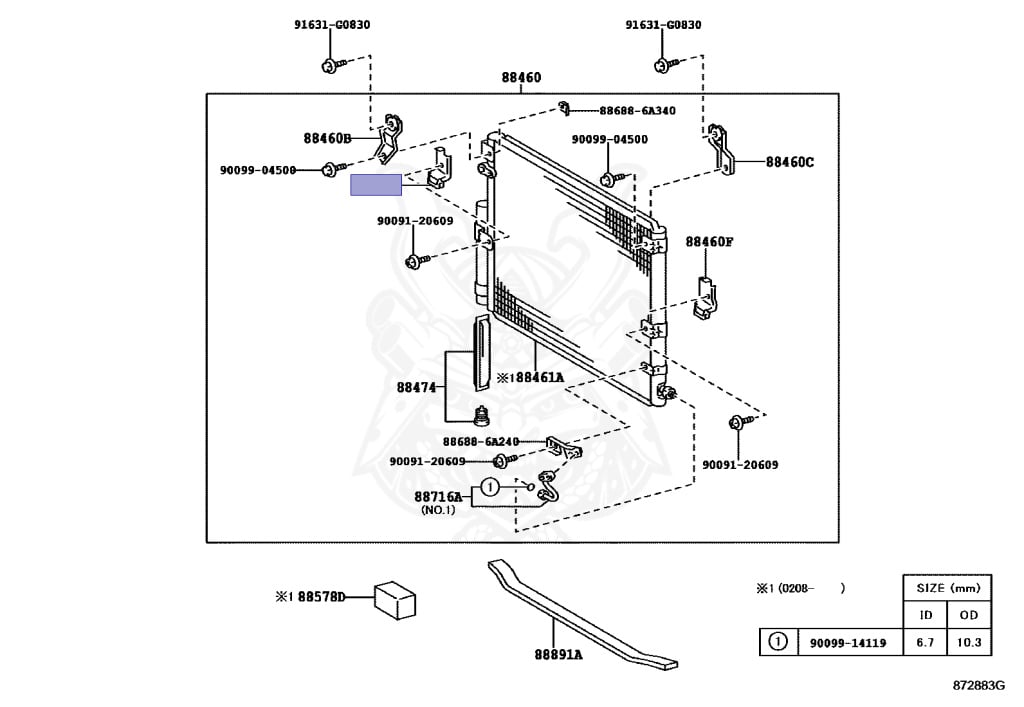 91631-G0830
91631-G0830
88460
88688-6A340
88460B
90099-04500
90099-04500
88460C
90091-20609
88460F
88474
※1 88461A
88688-6A240
90091-20609
90091-20609
88716A
(NO.1)
①
※1 88578D
88891A
※1 (0208- )

|  |  | SIZE (mm) |  |
|---|---|---|---|
|  |  | ID | OD |
| ① | 90099-14119 | 6.7 | 10.3 |

872883G