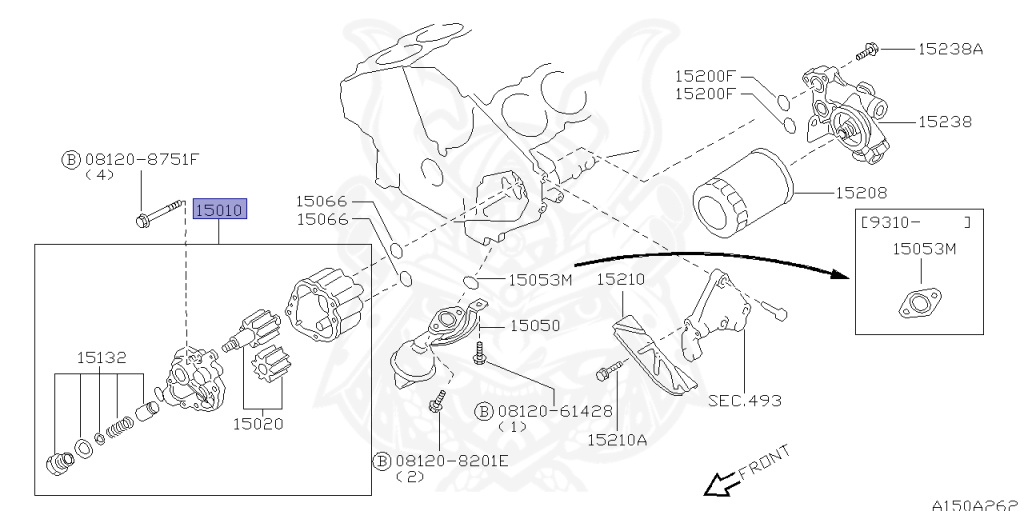 15238A
15200F
15200F
15238
Ⓑ 08120-8751F
(4)
15010
15066
15066
15208
[9310- ]
15053M
15053M
15210
15050
15132
15020
Ⓑ 08120-61428
(1)
SEC.493
15210A
Ⓑ 08120-8201E
(2)
FRONT
A150A262