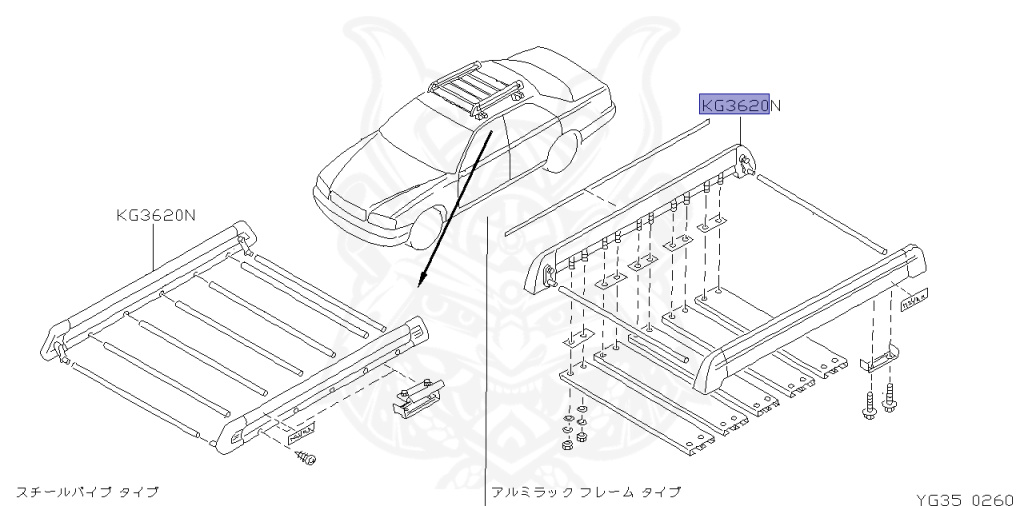 KG3620N

KG3620N

スチールパイプ タイプ

アルミラック フレーム タイプ

YG35 0260