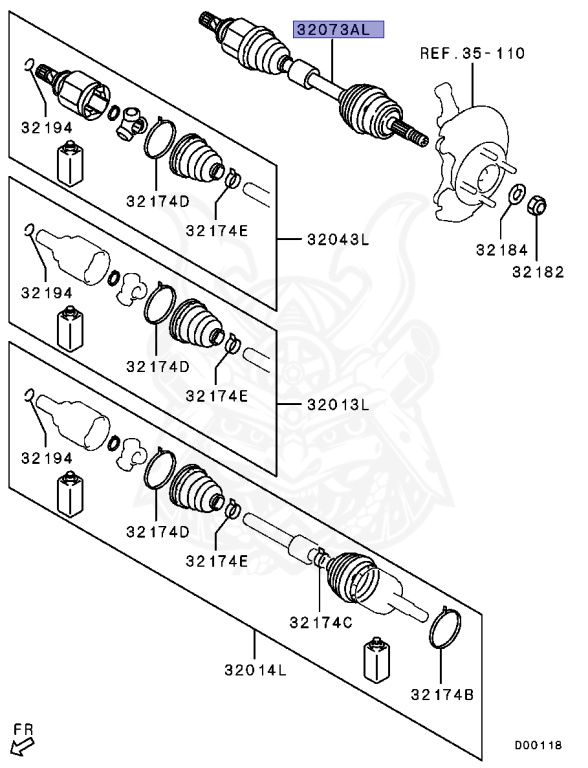 32073AL
REF.35-110
32194
32174D
32174E
32043L
32184
32182
32194
32174D
32174E
32013L
32194
32174D
32174E
32174C
32014L
32174B
FR
D00118