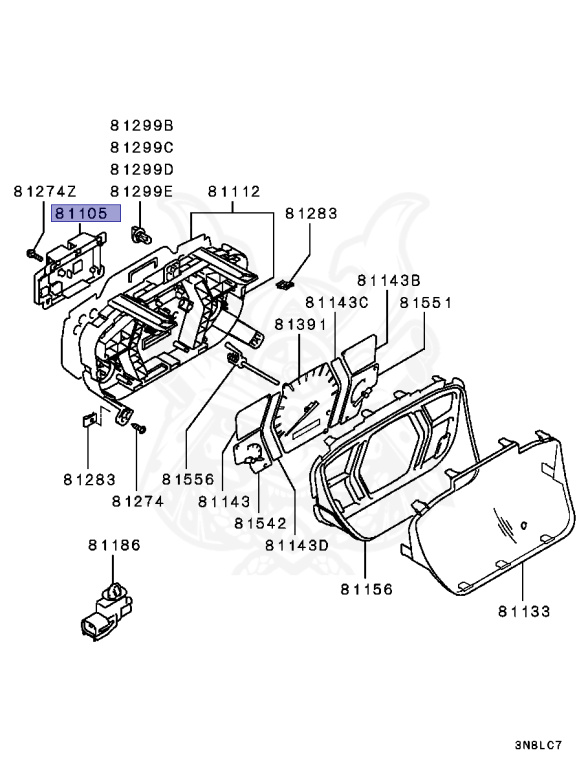 81299B
81299C
81299D
81274Z
81299E
81112
81105
81283
81143B
81143C
81551
81391
81283
81556
81274
81143
81542
81143D
81186
81156
81133
3N8LC7