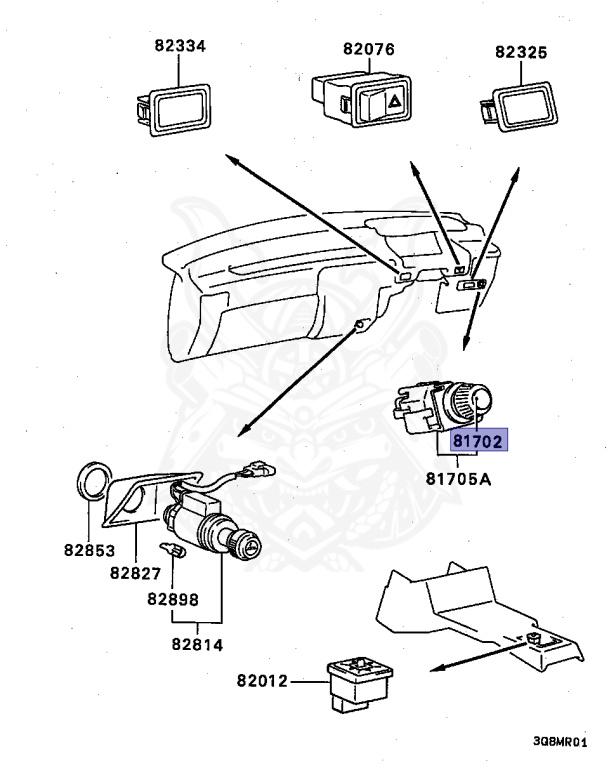 82334

82076

82325

81702

81705A

82853

82827

82898

82814

82012

3Q8MR01