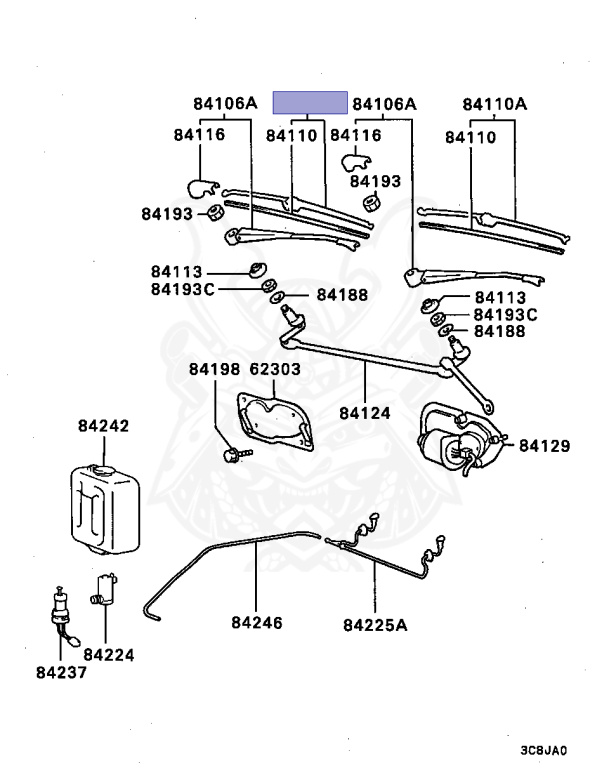 84106A
84106A
84110A
84116
84110
84116
84110
84193
84193
84113
84193C
84188
84113
84193C
84188
84198
62303
84124
84129
84242
84246
84225A
84224
84237
3C8JA0