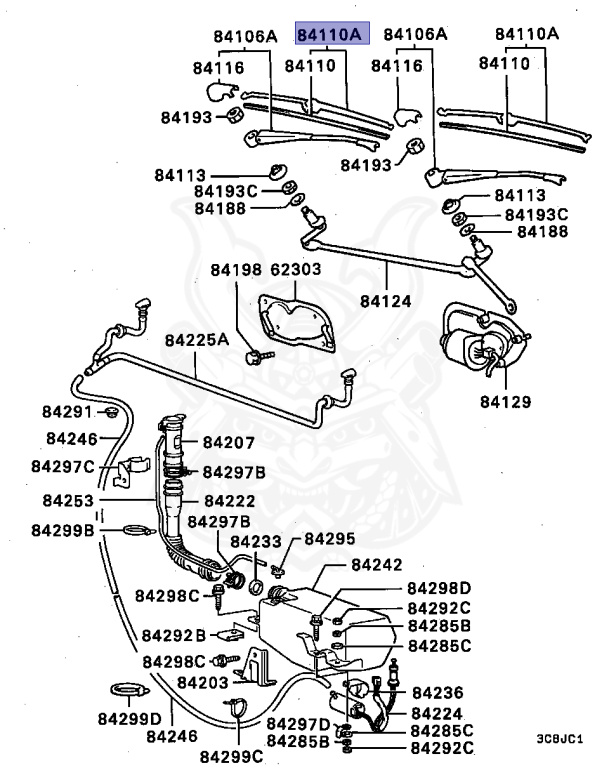 84106A
84110A
84106A
84110A
84116
84110
84116
84110
84193
84193
84113
84193C
84188
84113
84193C
84188
84198
62303
84124
84225A
84129
84291
84246
84207
84297C
84297B
84253
84222
84299B
84297B
84233
84295
84242
84298C
84298D
84292C
84285B
84292B
84285C
84298C
84203
84236
84224
84299D
84246
84297D
84285C
84285B
84292C
84299C
3C8JC1