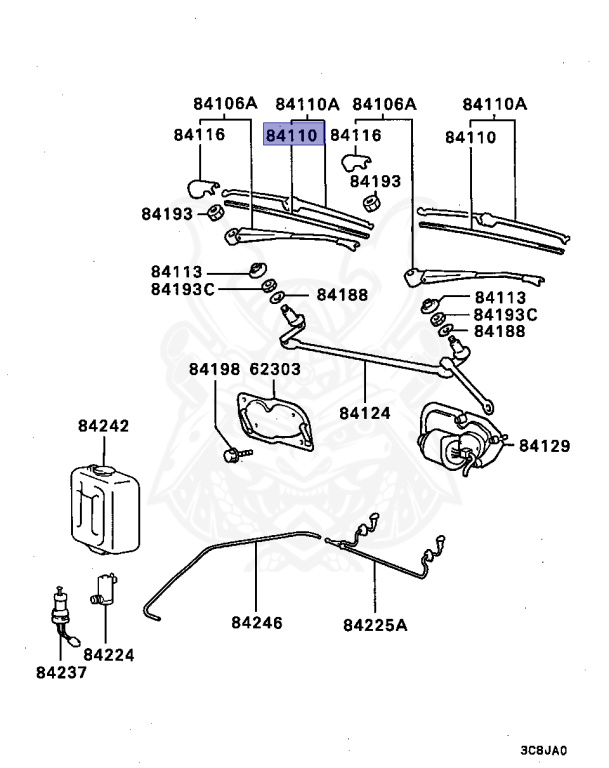 84106A
84110A
84106A
84110A
84116
84110
84116
84110
84193
84193
84113
84193C
84188
84113
84193C
84188
84198
62303
84124
84129
84242
84246
84225A
84224
84237
3C8JA0