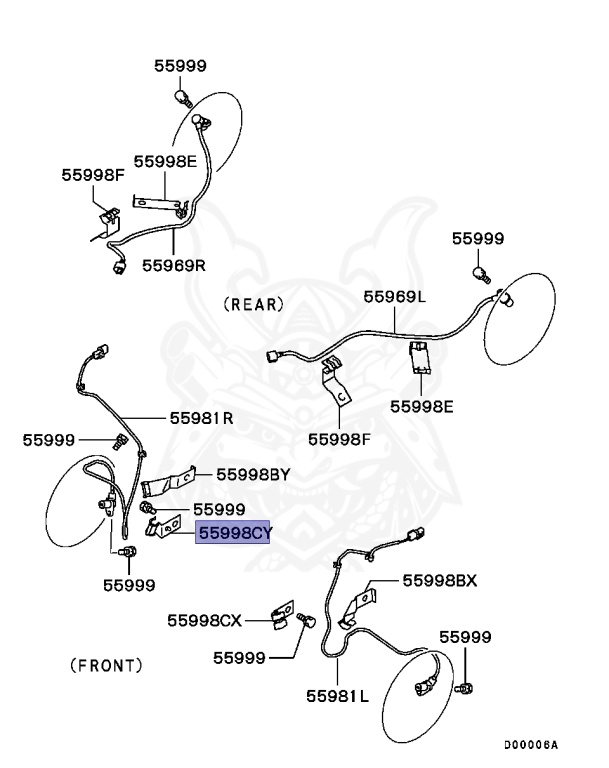 55999
55998E
55998F
55969R
(REAR)
55999
55969L
55998E
55998F
55981R
55999
55998BY
55999
55998CY
55999
55998BX
55998CX
55999
55999
(FRONT)
55981L
D00006A