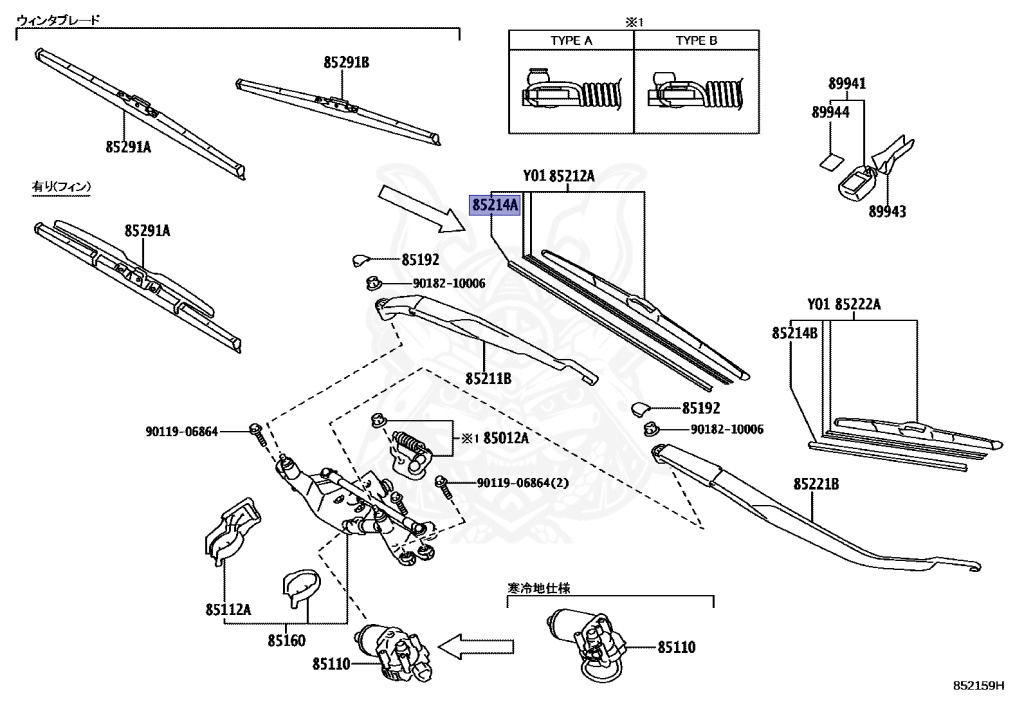 ウィンタブレード

85291B

85291A

有り(フィン)

85291A

※1

| TYPE A | TYPE B |
|---|---|
| | |

89941
89944
89943

Y01 85212A
85214A

85192
90182-10006

85211B

Y01 85222A
85214B

85192
90182-10006

90119-06864

※1 85012A

90119-06864(2)

85221B

85112A

85160

85110

寒冷地仕様

85110

852159H